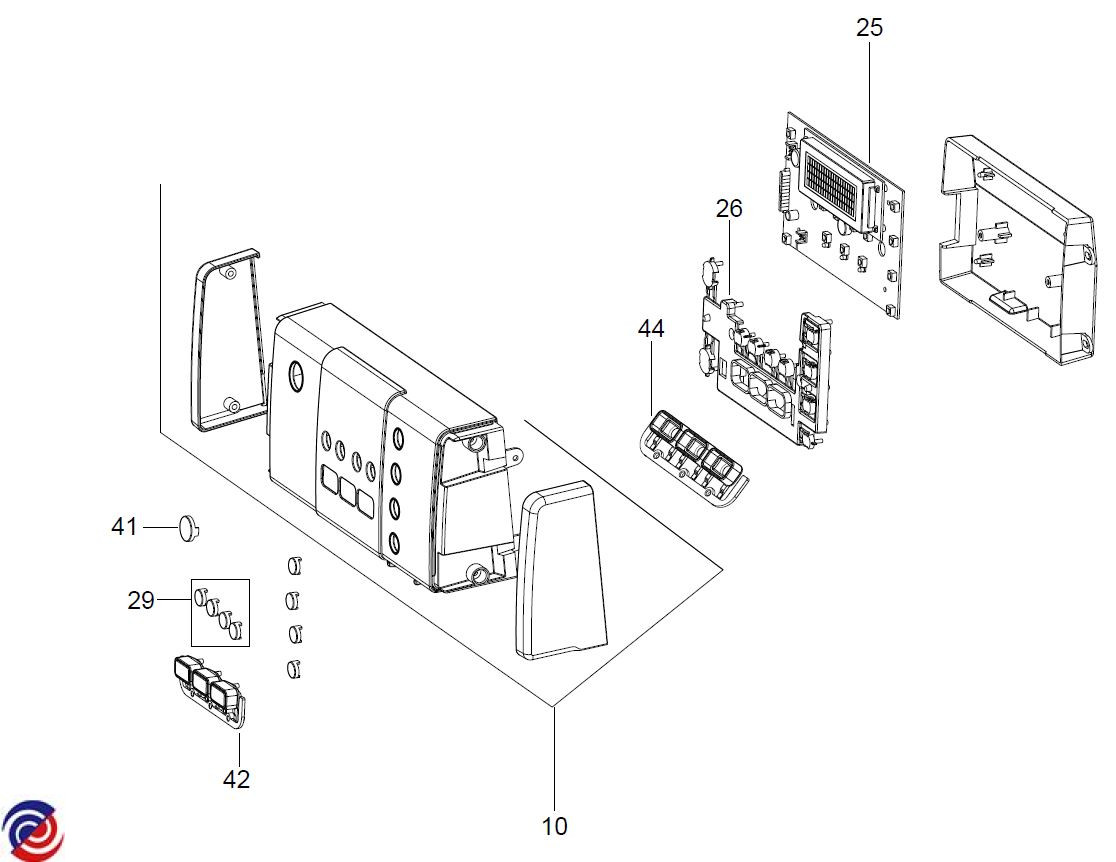 25
26
44
41
29
42
10